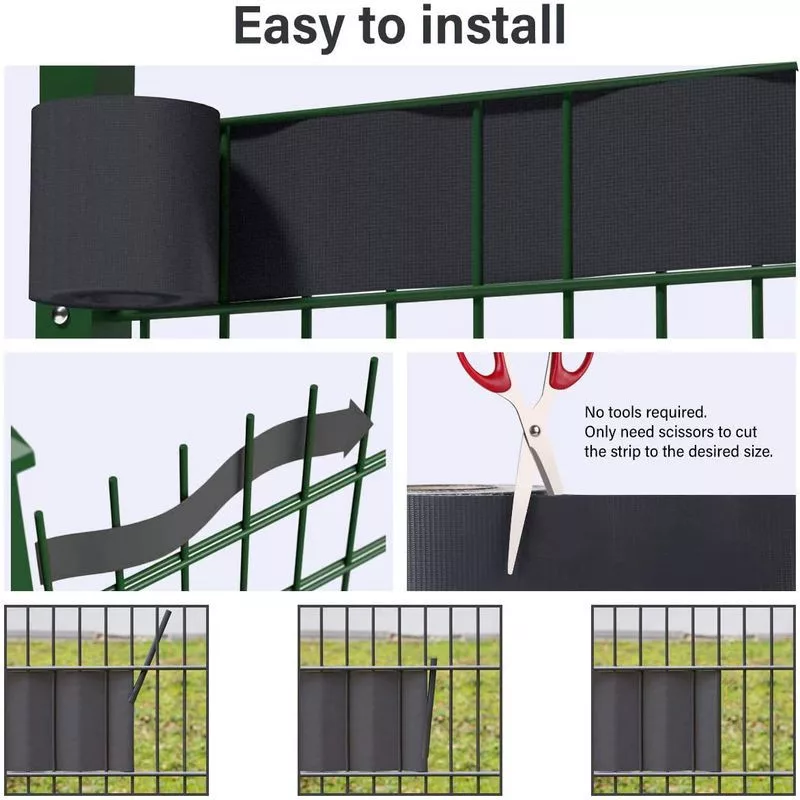 Easy to install

No tools required.
Only need scissors to cut the strip to the desired size.